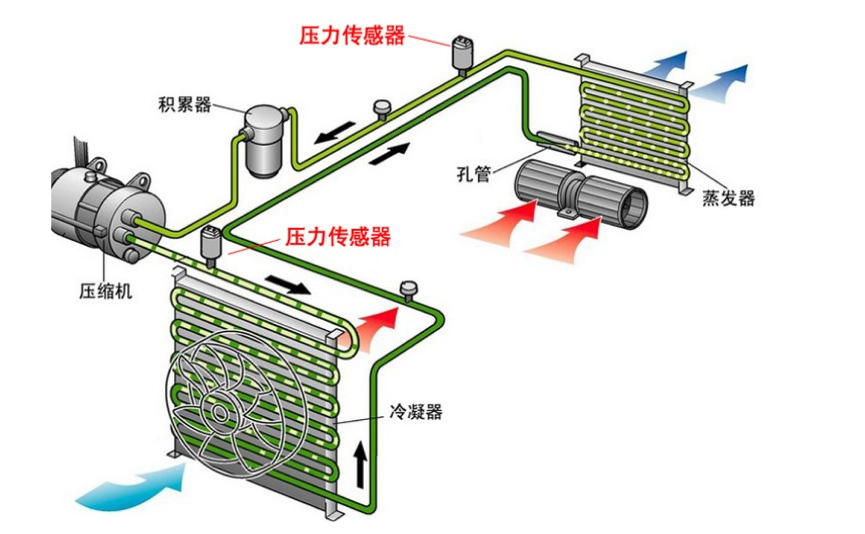 压力传感器

积累器

孔管

蒸发器

压力传感器

压缩机

冷凝器